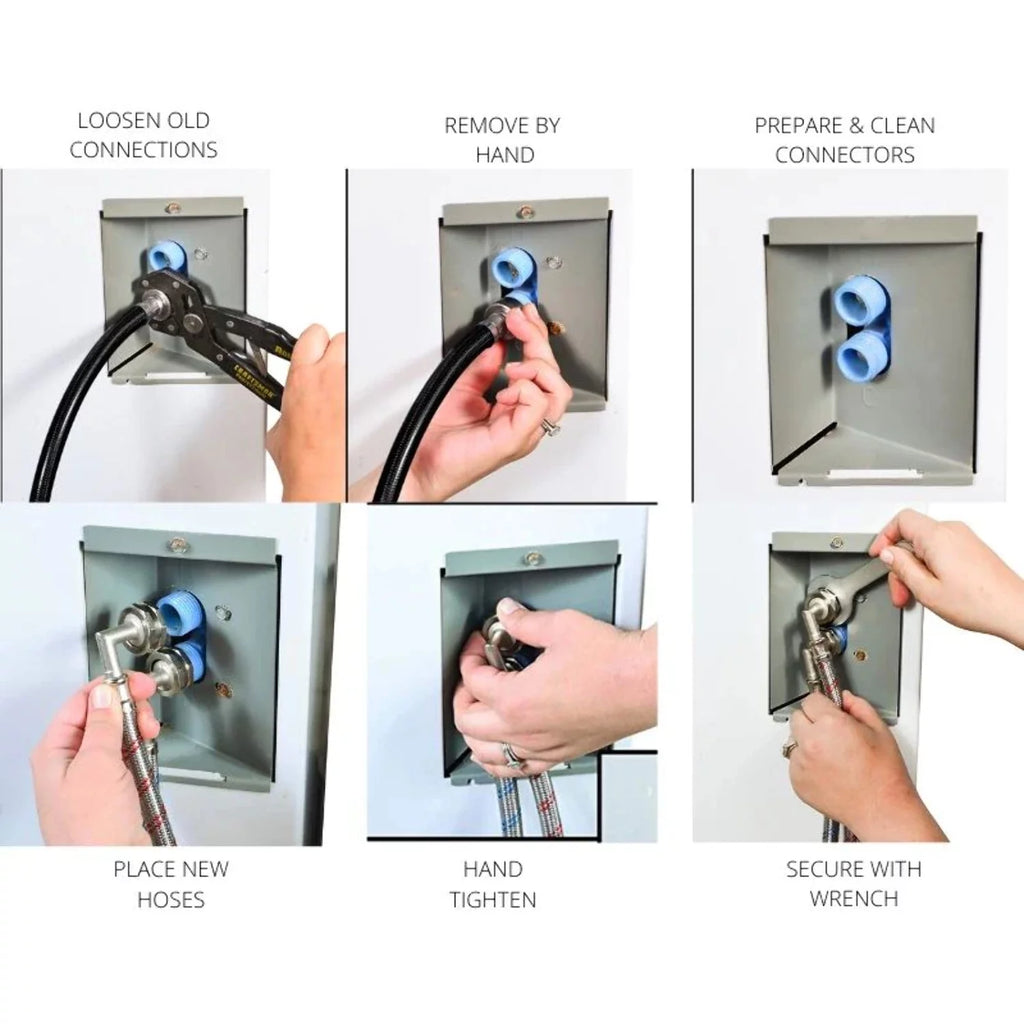 LOOSEN OLD CONNECTIONS

REMOVE BY HAND

PREPARE & CLEAN CONNECTORS

CRAFTSMAN

PLACE NEW HOSES

HAND TIGHTEN

SECURE WITH WRENCH