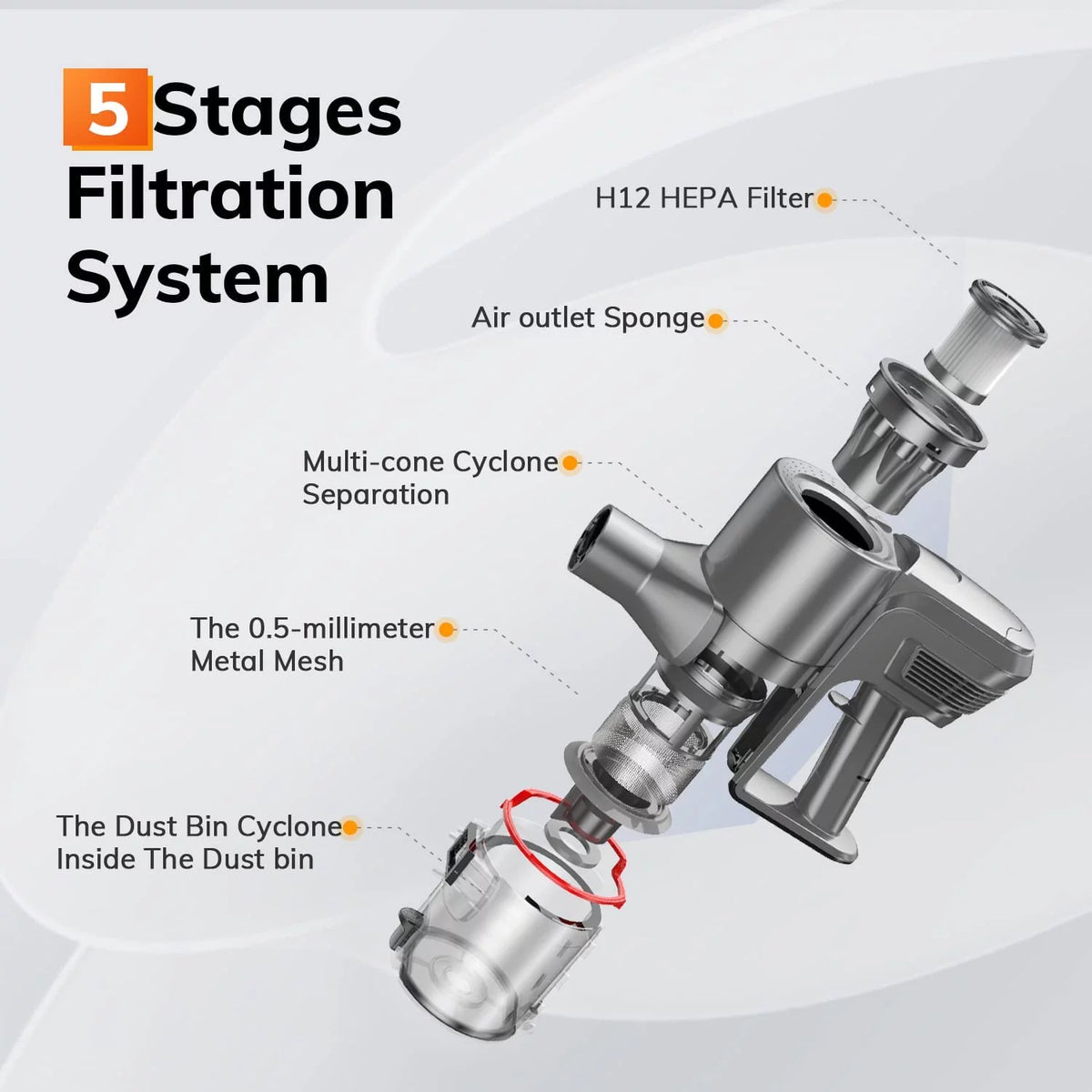 5 Stages Filtration System

H12 HEPA Filter

Air outlet Sponge

Multi-cone Cyclone Separation

The 0.5-millimeter Metal Mesh

The Dust Bin Cyclone Inside The Dust bin