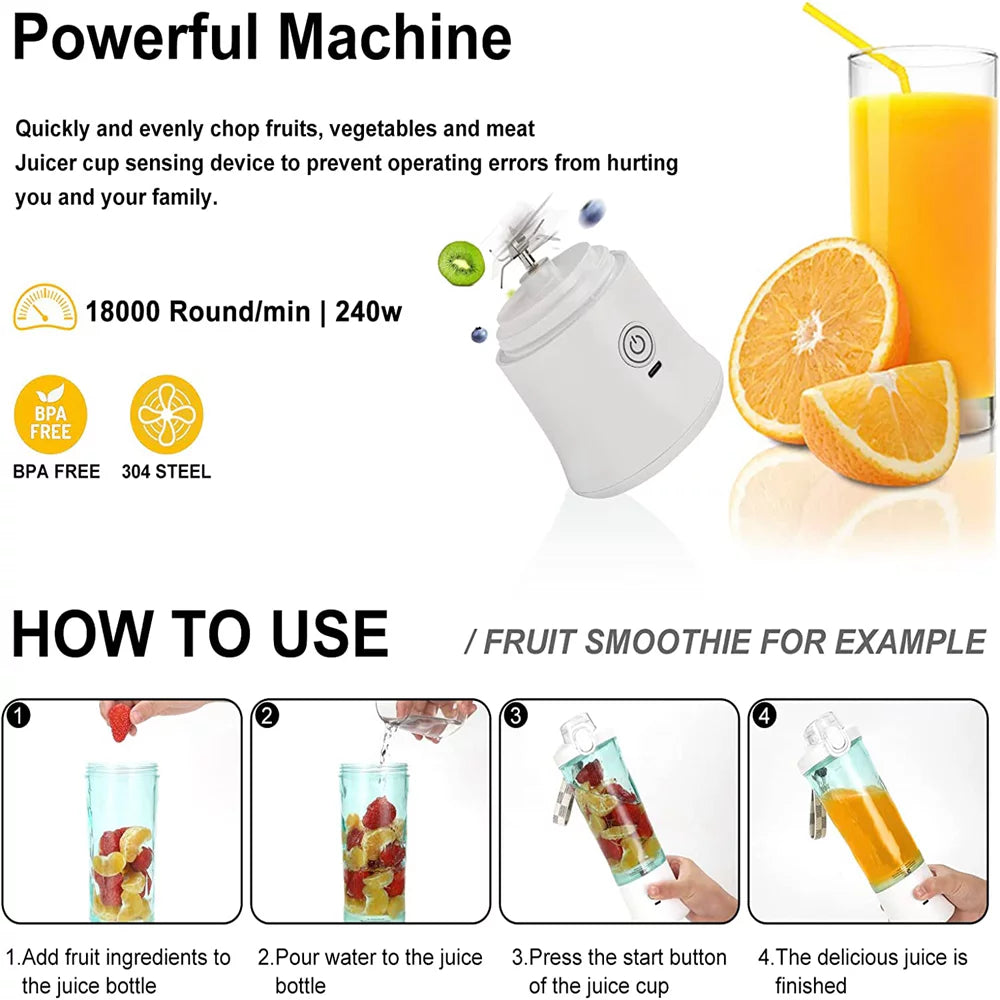 Powerful Machine

Quickly and evenly chop fruits, vegetables and meat
Juicer cup sensing device to prevent operating errors from hurting you and your family.

18000 Round/min | 240w

BPA FREE

BPA FREE 304 STEEL

HOW TO USE / FRUIT SMOOTHIE FOR EXAMPLE

1

2

3

4

1.Add fruit ingredients to the juice bottle

2.Pour water to the juice bottle

3.Press the start button of the juice cup

4.The delicious juice is finished